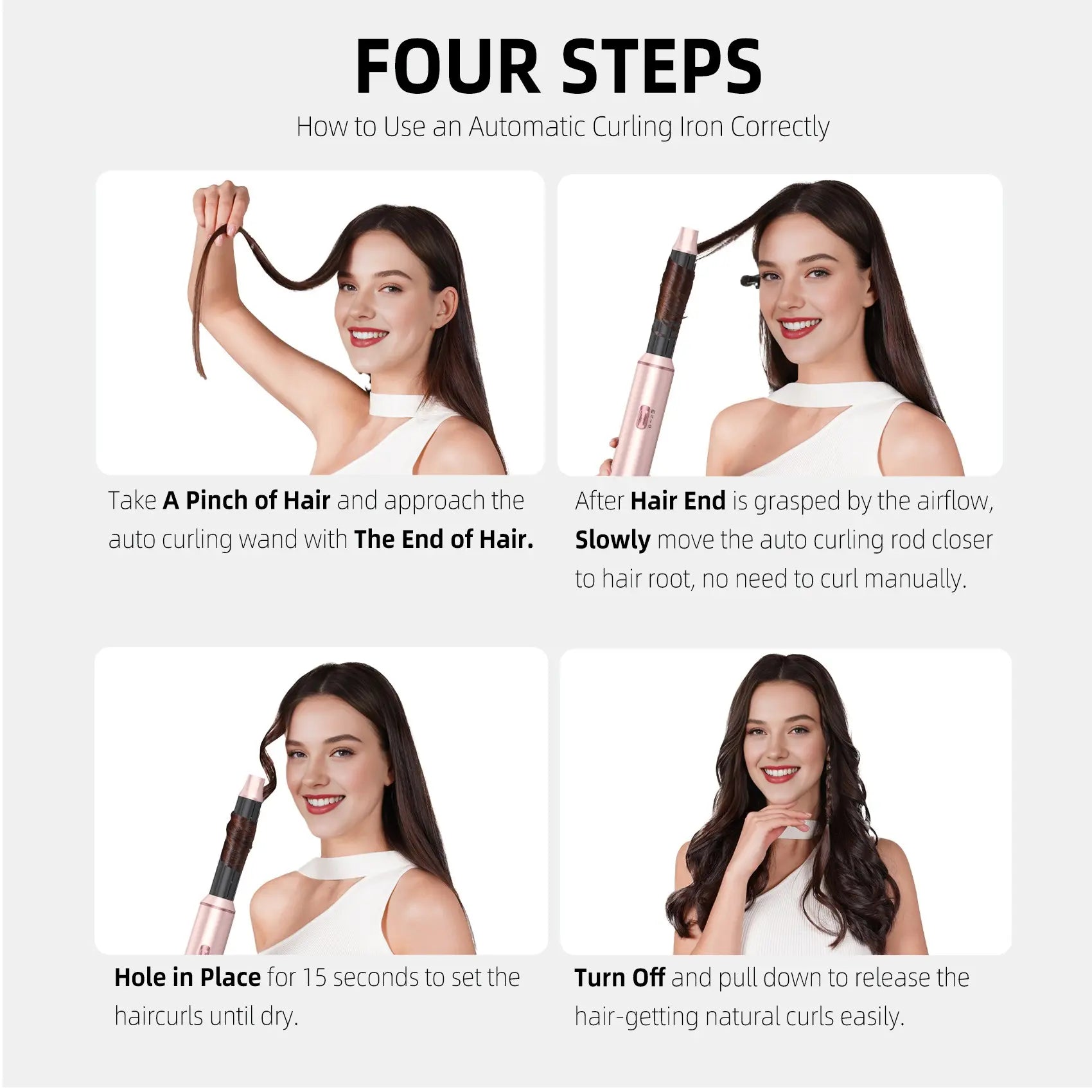 FOUR STEPS

How to Use an Automatic Curling Iron Correctly

Take A Pinch of Hair and approach the auto curling wand with The End of Hair.

After Hair End is grasped by the airflow, Slowly move the auto curling rod closer to hair root, no need to curl manually.

Hole in Place for 15 seconds to set the haircurls until dry.

Turn Off and pull down to release the hair-getting natural curls easily.